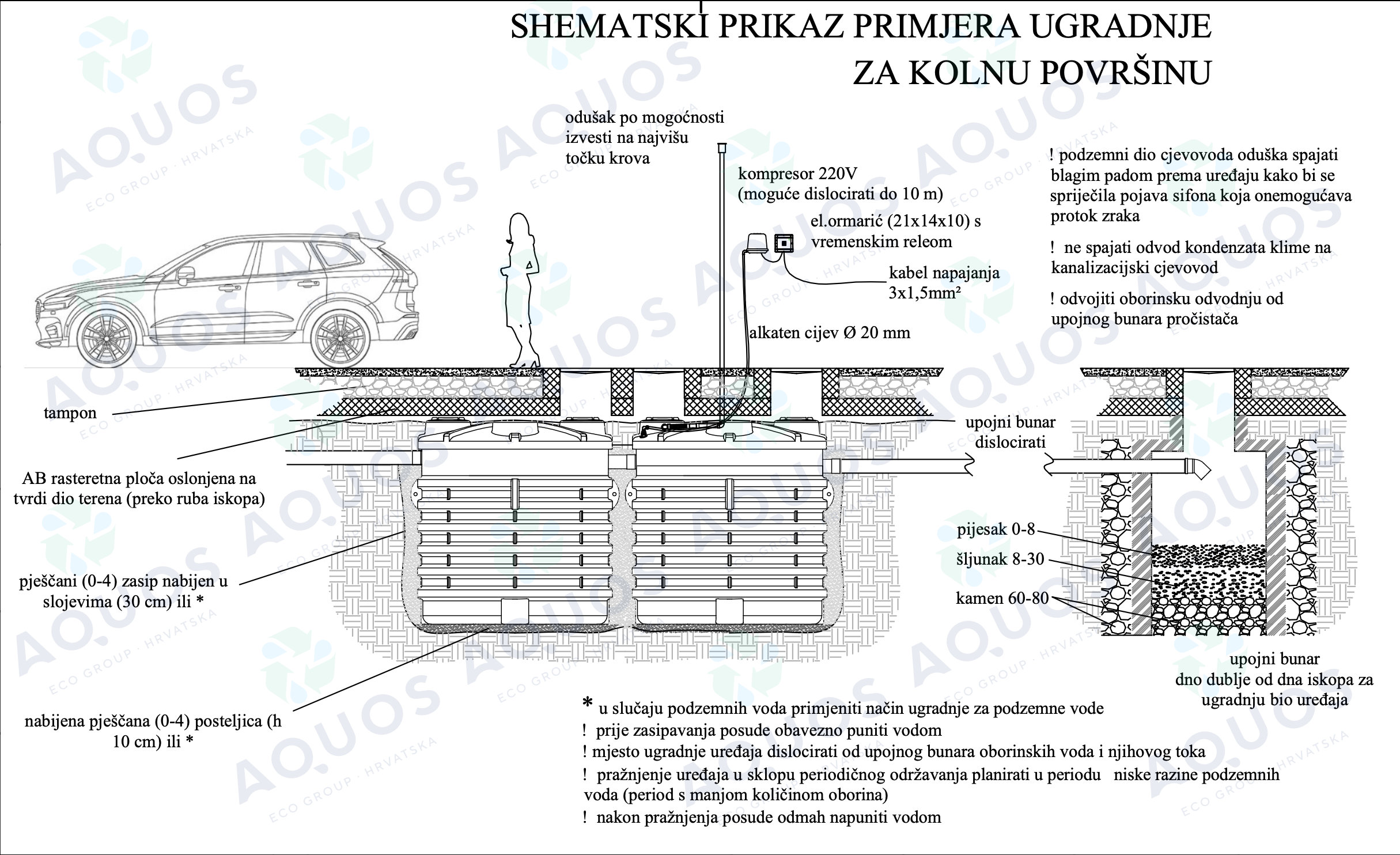 SHEMATSKI PRIKAZ PRIMJERA UGRADNJE ZA KOLNU POVRŠINU

odušak po mogoćnosti izvesti na najvišu točku krova

kompresor 220V (moguće dislocirati do 10 m)

el.ormarić (21x14x10) s vremenskim releom

kabel napajanja 3x1,5mm²

alkaten cijev Ø 20 mm

! podzemni dio cjevovoda oduška spajati blagim padom prema uređaju kako bi se spriječila pojava sifona koja onemogućava protok zraka

! ne spajati odvod kondenzata klime na kanalizacijski cjevovod

! odvojiti oborinsku odvodnju od upojnog bunara pročistača

tampon

AB rasteretna ploča oslonjena na tvrdi dio terena (preko ruba iskopa)

pješčani (0-4) zasip nabijen u slojevima (30 cm) ili *

nabijena pješčana (0-4) posteljica (h 10 cm) ili *

upojni bunar dislocirati

pijesak 0-8

šljunak 8-30

kamen 60-80

upojni bunar dno dublje od dna iskopa za ugradnju bio uređaja

* u slučaju podzemnih voda primjeniti način ugradnje za podzemne vode
! prije zasipavanja posude obavezno puniti vodom
! mjesto ugradnje uređaja dislocirati od upojnog bunara oborinskih voda i njihovog toka
! pražnjenje uređaja u sklopu periodičnog održavanja planirati u periodu niske razine podzemnih voda (period s manjom količinom oborina)
! nakon pražnjenja posude odmah napuniti vodom

AQUOS ECO GROUP · HRVATSKA