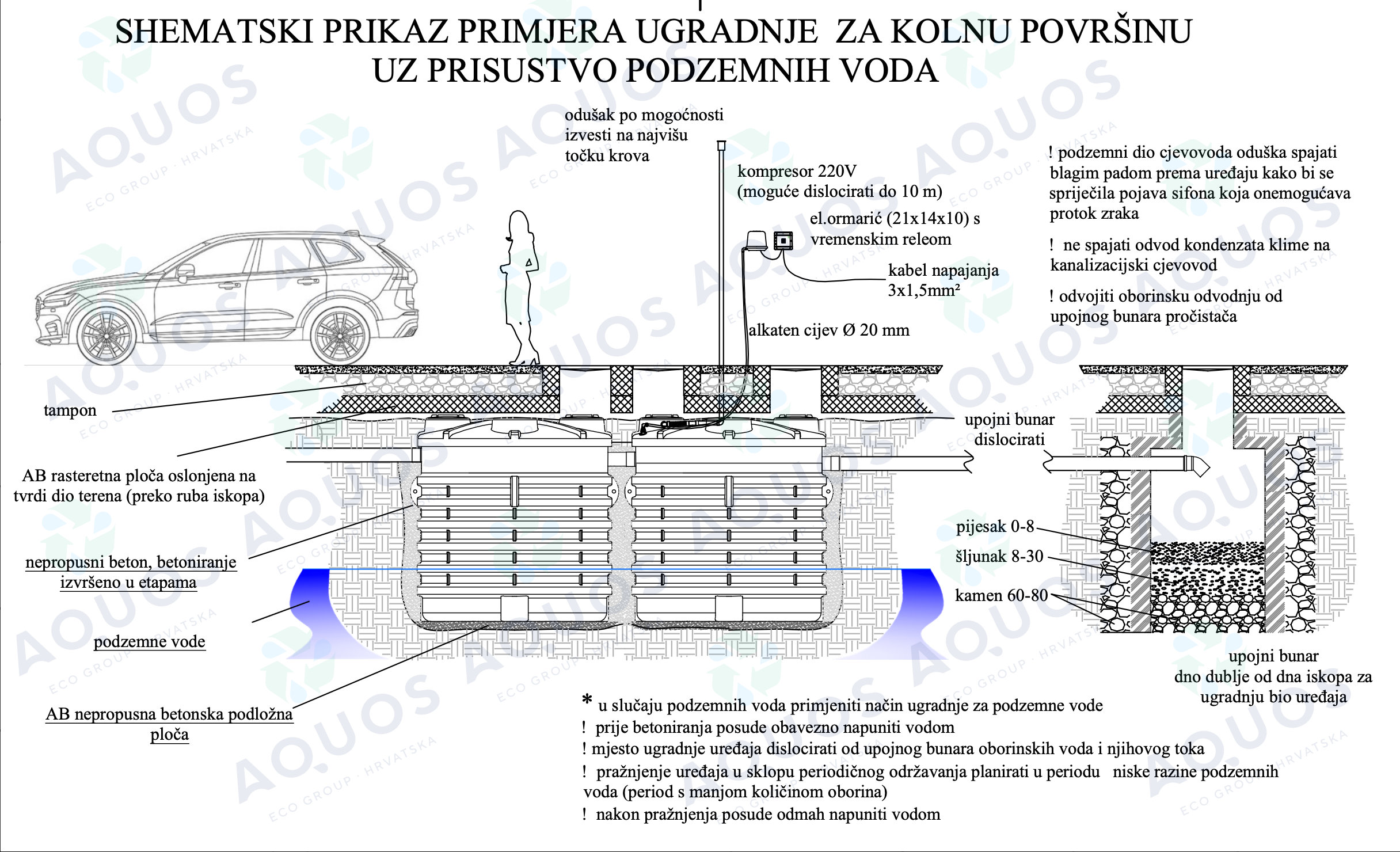 SHEMATSKI PRIKAZ PRIMJERA UGRADNJE ZA KOLNU POVRŠINU
UZ PRISUSTVO PODZEMNIH VODA

odušak po mogoćnosti izvesti na najvišu točku krova

kompresor 220V
(moguće dislocirati do 10 m)

el.ormarić (21x14x10) s vremenskim releom

kabel napajanja
3x1,5mm²

alkaten cijev Ø 20 mm

! podzemni dio cjevovoda oduška spajati blagim padom prema uređaju kako bi se spriječila pojava sifona koja onemogućava protok zraka

! ne spajati odvod kondenzata klime na kanalizacijski cjevovod

! odvojiti oborinsku odvodnju od upojnog bunara pročistača

tampon

AB rasteretna ploča oslonjena na tvrdi dio terena (preko ruba iskopa)

nepropusni beton, betoniranje izvršeno u etapama

podzemne vode

AB nepropusna betonska podložna ploča

upojni bunar
dislocirati

pijesak 0-8
šljunak 8-30
kamen 60-80

upojni bunar
dno dublje od dna iskopa za ugradnju bio uređaja

* u slučaju podzemnih voda primjeniti način ugradnje za podzemne vode
! prije betoniranja posude obavezno napuniti vodom
! mjesto ugradnje uređaja dislocirati od upojnog bunara oborinskih voda i njihovog toka
! pražnjenje uređaja u sklopu periodičnog održavanja planirati u periodu niske razine podzemnih voda (period s manjom količinom oborina)
! nakon pražnjenja posude odmah napuniti vodom

AQUOS ECO GROUP · HRVATSKA